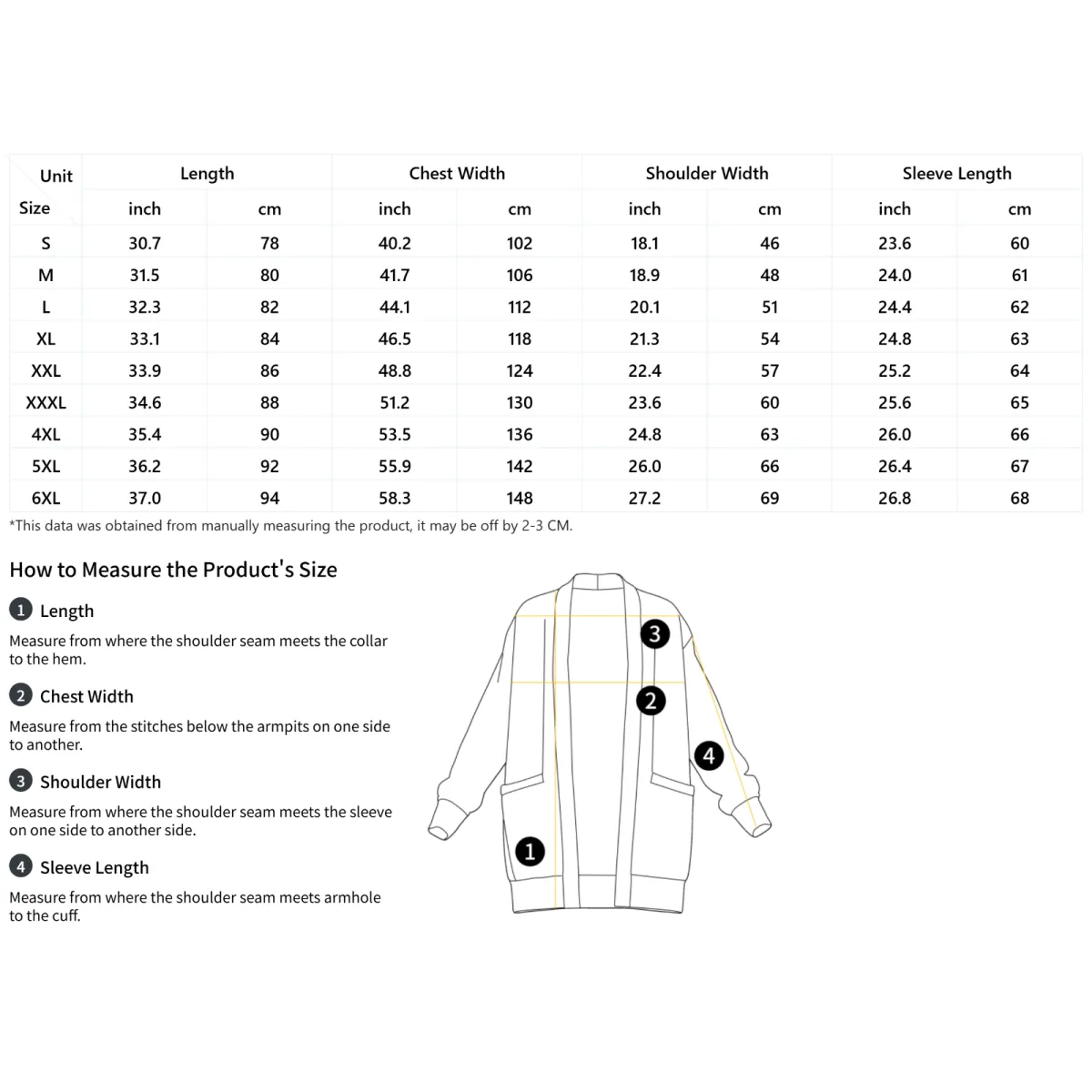 | Unit | Length | | Chest Width | | Shoulder Width | | Sleeve Length | |
|---|---|---|---|---|---|---|---|---|
| Size | inch | cm | inch | cm | inch | cm | inch | cm |
| S | 30.7 | 78 | 40.2 | 102 | 18.1 | 46 | 23.6 | 60 |
| M | 31.5 | 80 | 41.7 | 106 | 18.9 | 48 | 24.0 | 61 |
| L | 32.3 | 82 | 44.1 | 112 | 20.1 | 51 | 24.4 | 62 |
| XL | 33.1 | 84 | 46.5 | 118 | 21.3 | 54 | 24.8 | 63 |
| XXL | 33.9 | 86 | 48.8 | 124 | 22.4 | 57 | 25.2 | 64 |
| XXXL | 34.6 | 88 | 51.2 | 130 | 23.6 | 60 | 25.6 | 65 |
| 4XL | 35.4 | 90 | 53.5 | 136 | 24.8 | 63 | 26.0 | 66 |
| 5XL | 36.2 | 92 | 55.9 | 142 | 26.0 | 66 | 26.4 | 67 |
| 6XL | 37.0 | 94 | 58.3 | 148 | 27.2 | 69 | 26.8 | 68 |

*This data was obtained from manually measuring the product, it may be off by 2-3 CM.

How to Measure the Product's Size

1 Length

Measure from where the shoulder seam meets the collar to the hem.

2 Chest Width

Measure from the stitches below the armpits on one side to another.

3 Shoulder Width

Measure from where the shoulder seam meets the sleeve on one side to another side.

4 Sleeve Length

Measure from where the shoulder seam meets armhole to the cuff.

3
2
4
1