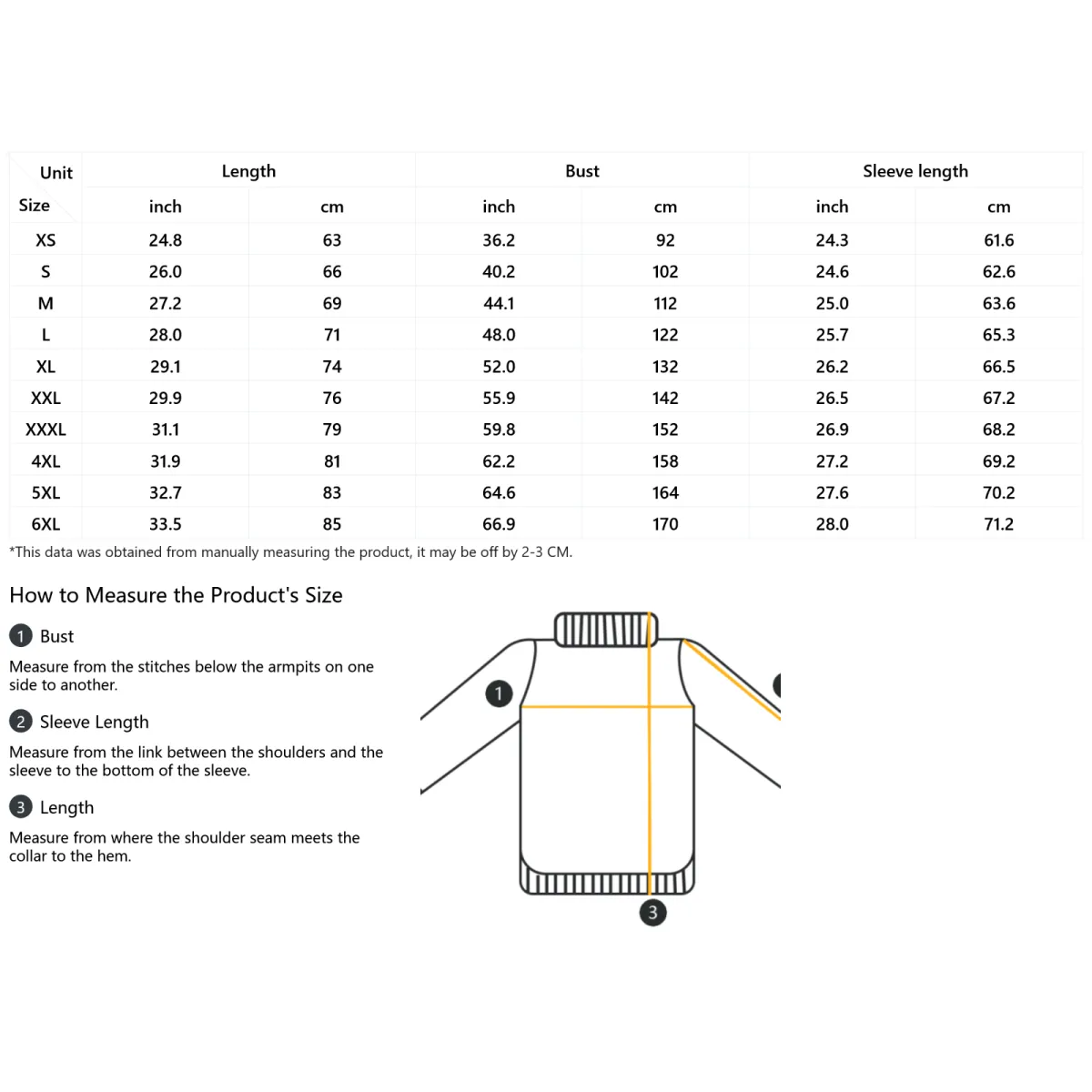 | Unit / Size | Length inch | Length cm | Bust inch | Bust cm | Sleeve length inch | Sleeve length cm |
|---|---|---|---|---|---|---|
| XS | 24.8 | 63 | 36.2 | 92 | 24.3 | 61.6 |
| S | 26.0 | 66 | 40.2 | 102 | 24.6 | 62.6 |
| M | 27.2 | 69 | 44.1 | 112 | 25.0 | 63.6 |
| L | 28.0 | 71 | 48.0 | 122 | 25.7 | 65.3 |
| XL | 29.1 | 74 | 52.0 | 132 | 26.2 | 66.5 |
| XXL | 29.9 | 76 | 55.9 | 142 | 26.5 | 67.2 |
| XXXL | 31.1 | 79 | 59.8 | 152 | 26.9 | 68.2 |
| 4XL | 31.9 | 81 | 62.2 | 158 | 27.2 | 69.2 |
| 5XL | 32.7 | 83 | 64.6 | 164 | 27.6 | 70.2 |
| 6XL | 33.5 | 85 | 66.9 | 170 | 28.0 | 71.2 |

*This data was obtained from manually measuring the product, it may be off by 2-3 CM.

How to Measure the Product's Size

1 Bust

Measure from the stitches below the armpits on one side to another.

2 Sleeve Length

Measure from the link between the shoulders and the sleeve to the bottom of the sleeve.

3 Length

Measure from where the shoulder seam meets the collar to the hem.

1

3